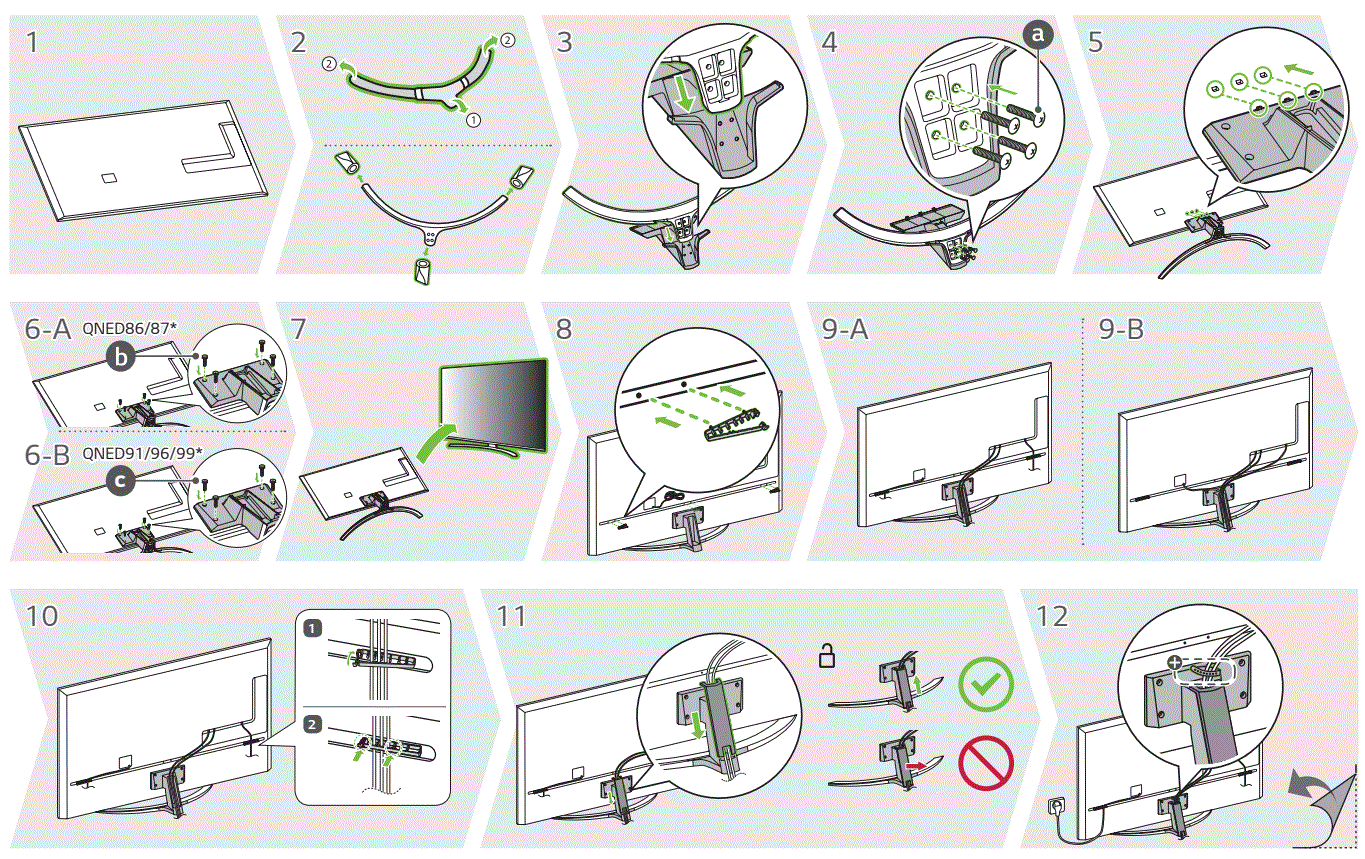 1

2

②

②

①

3

4

a

5

6-A QNED86/87*

b

6-B QNED91/96/99*

c

7

8

9-A

9-B

10

1

2

11

12