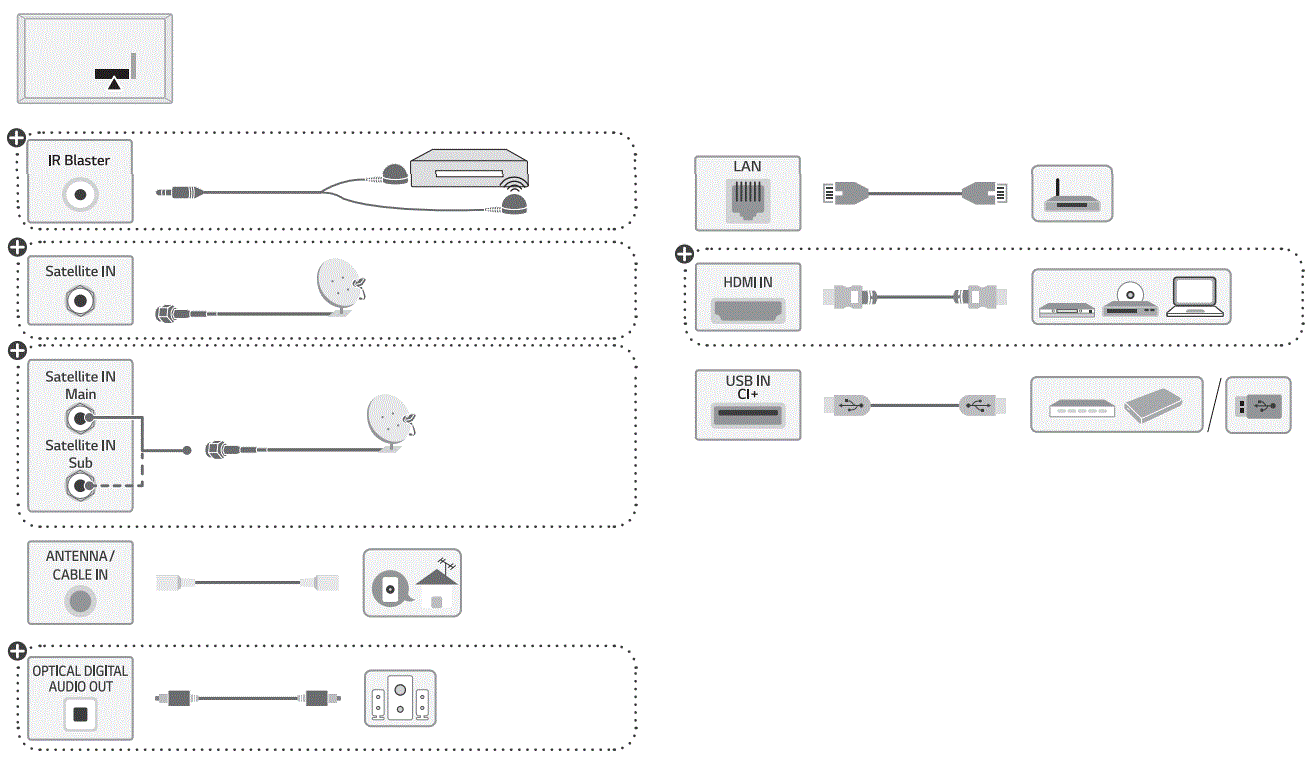 IR Blaster

Satellite IN

Satellite IN Main

Satellite IN Sub

ANTENNA / CABLE IN

OPTICAL DIGITAL AUDIO OUT

LAN

HDMI IN

USB IN CI+