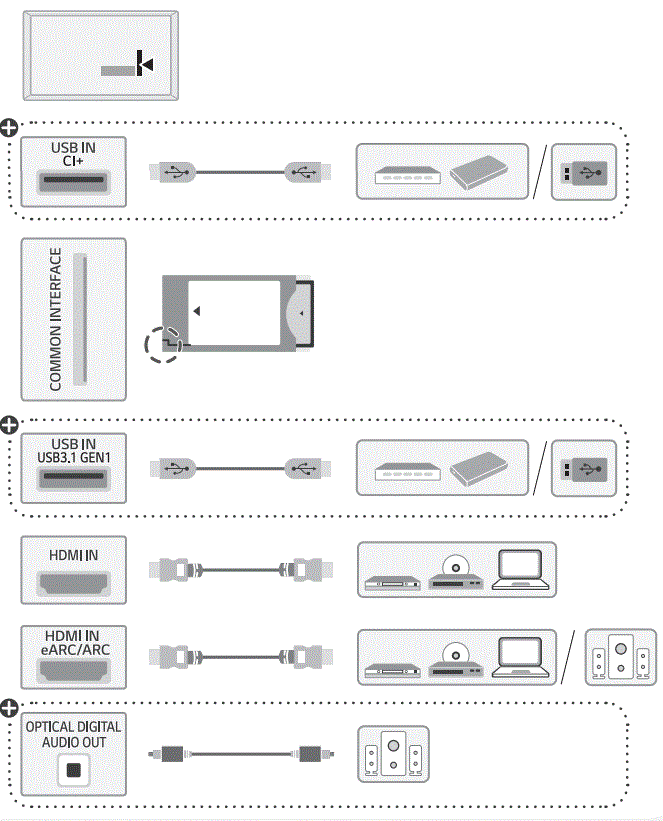 USB IN
CI+

COMMON INTERFACE

USB IN
USB3.1 GEN1

HDMI IN

HDMI IN
eARC/ARC

OPTICAL DIGITAL
AUDIO OUT