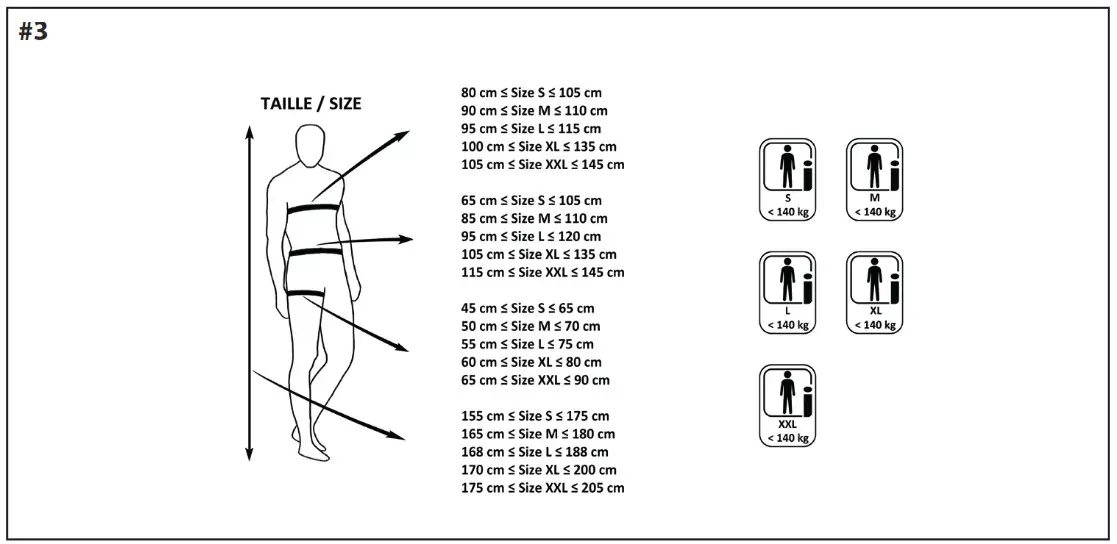 #3

TAILLE / SIZE

80 cm ≤ Size S ≤ 105 cm
90 cm ≤ Size M ≤ 110 cm
95 cm ≤ Size L ≤ 115 cm
100 cm ≤ Size XL ≤ 135 cm
105 cm ≤ Size XXL ≤ 145 cm

65 cm ≤ Size S ≤ 105 cm
85 cm ≤ Size M ≤ 110 cm
95 cm ≤ Size L ≤ 120 cm
105 cm ≤ Size XL ≤ 135 cm
115 cm ≤ Size XXL ≤ 145 cm

45 cm ≤ Size S ≤ 65 cm
50 cm ≤ Size M ≤ 70 cm
55 cm ≤ Size L ≤ 75 cm
60 cm ≤ Size XL ≤ 80 cm
65 cm ≤ Size XXL ≤ 90 cm

155 cm ≤ Size S ≤ 175 cm
165 cm ≤ Size M ≤ 180 cm
168 cm ≤ Size L ≤ 188 cm
170 cm ≤ Size XL ≤ 200 cm
175 cm ≤ Size XXL ≤ 205 cm

S
< 140 kg

M
< 140 kg

L
< 140 kg

XL
< 140 kg

XXL
< 140 kg