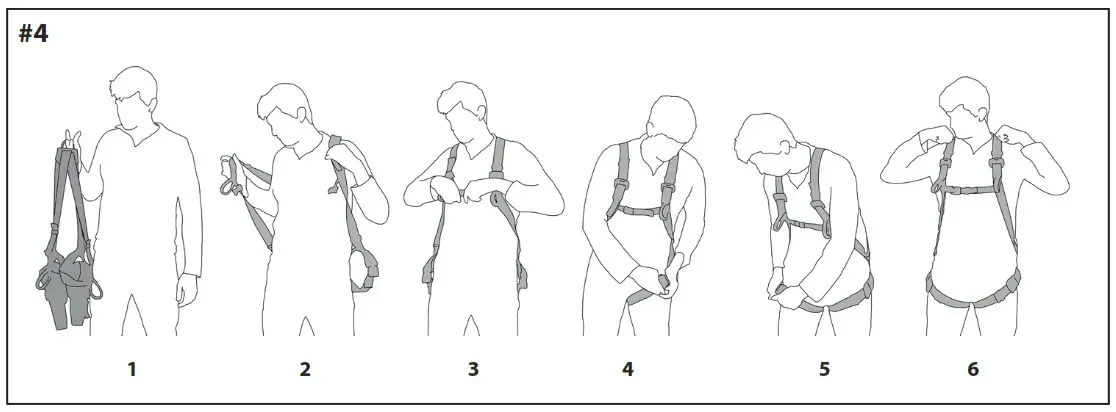 #4

1 2 3 4 5 6