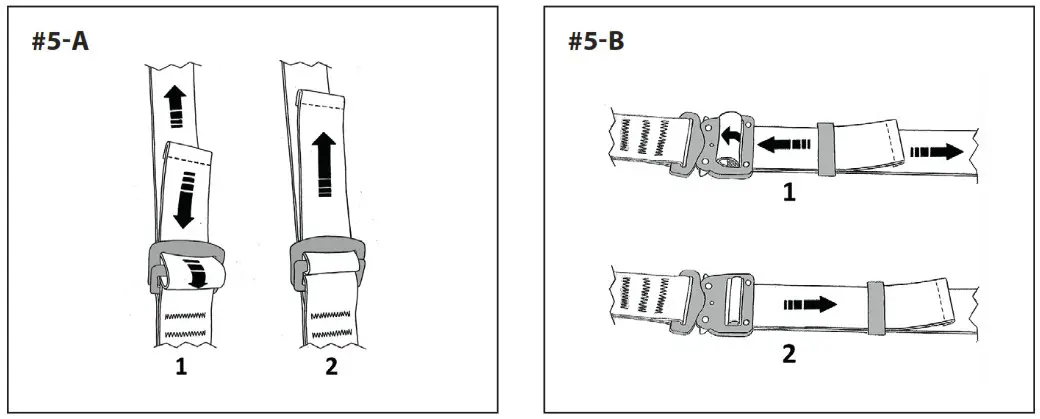 #5-A

1

2

#5-B

1

2