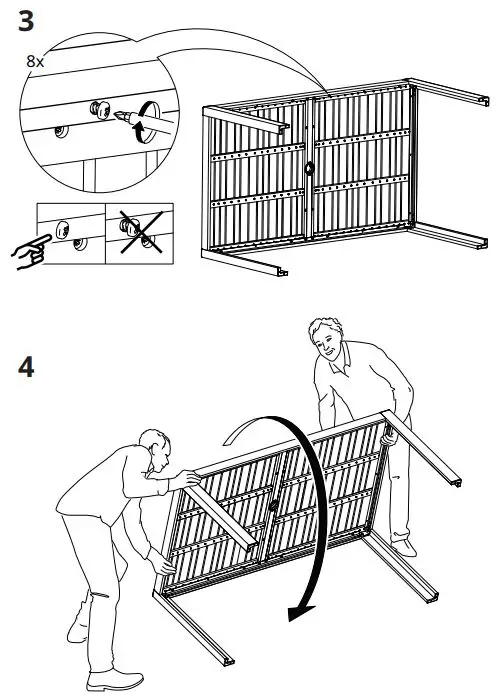 3

8x

4