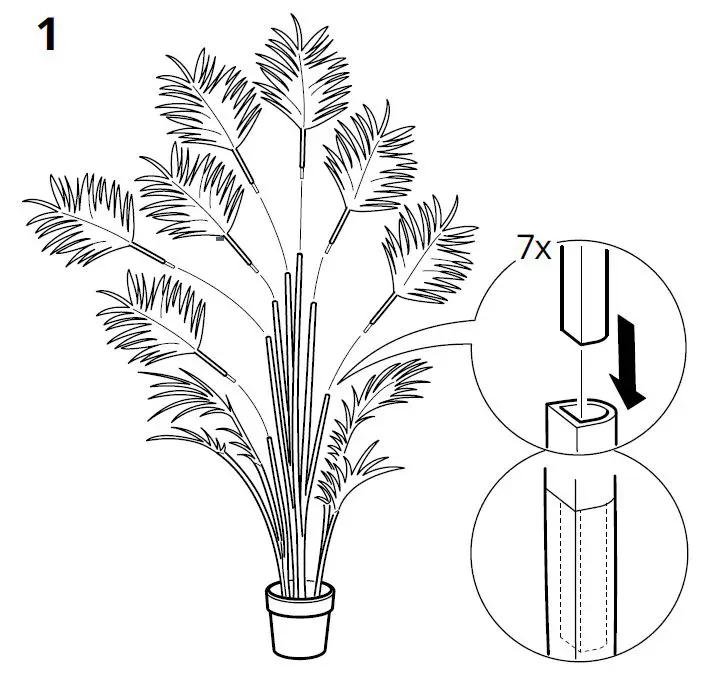 1

7x