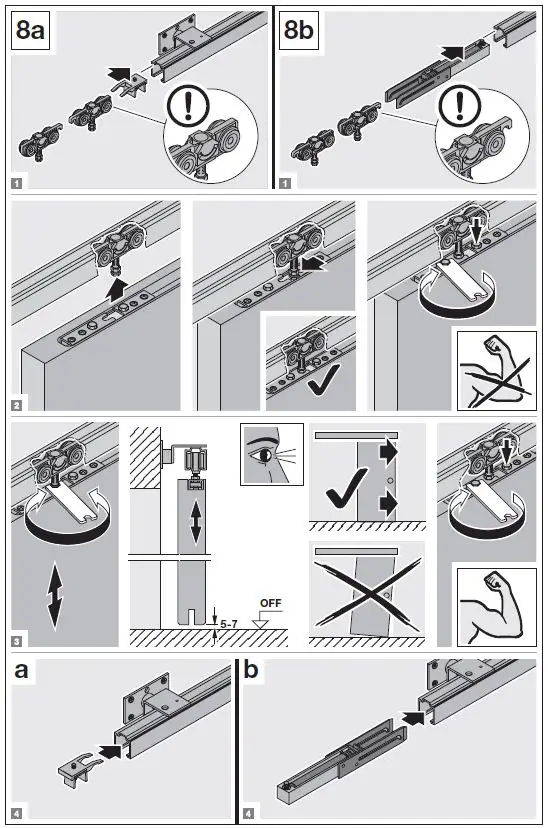 8a

1

8b

1

2

3

5-7

OFF

a

4

b

4