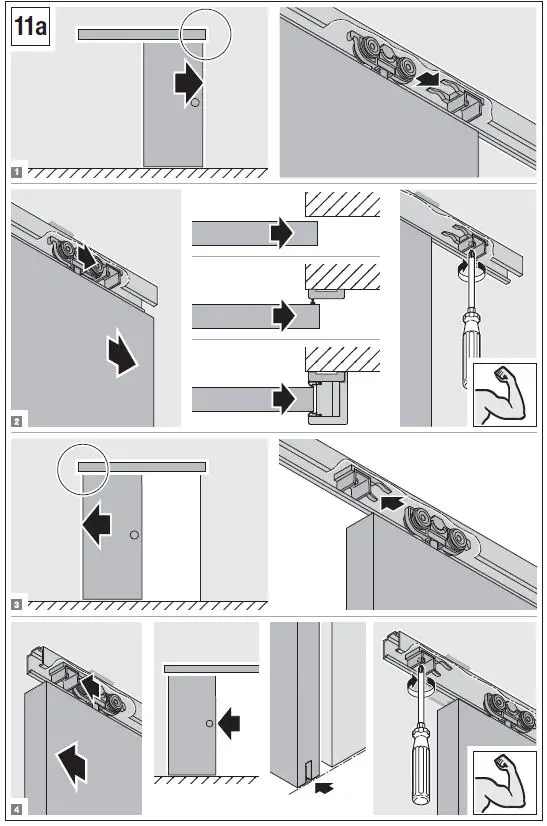 11a

1

2

3

4