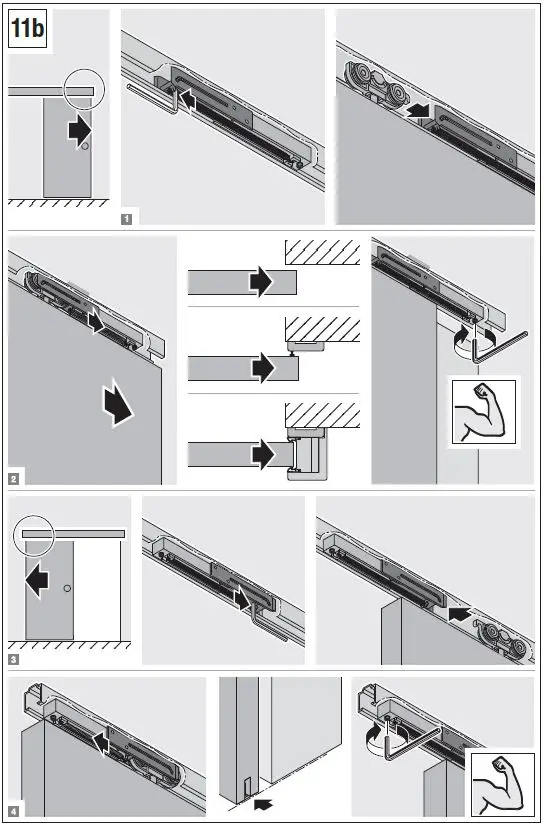 11b

1

2

3

4