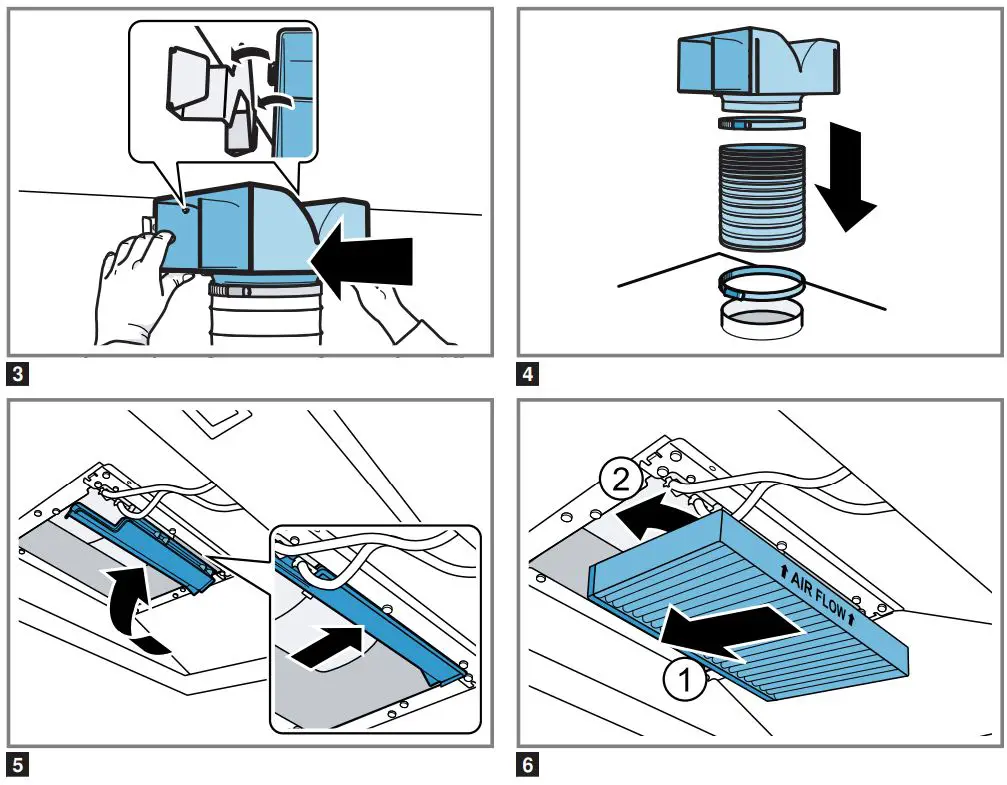 3

4

5

2

↑ AIR FLOW ↑

1

6