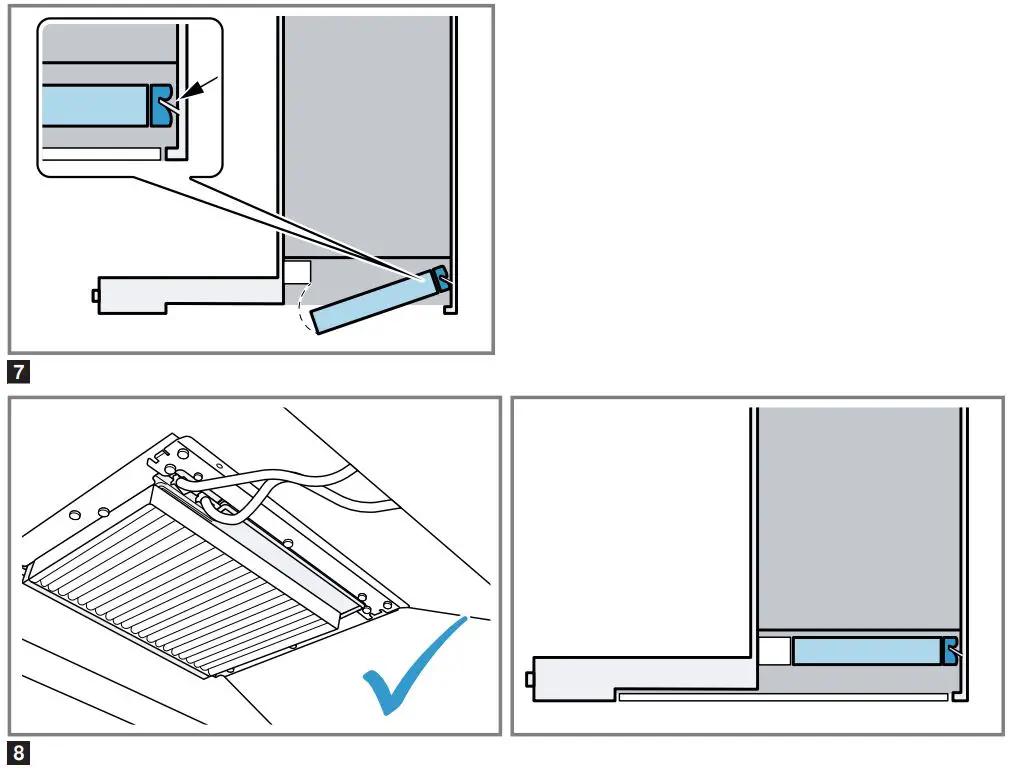 7

8