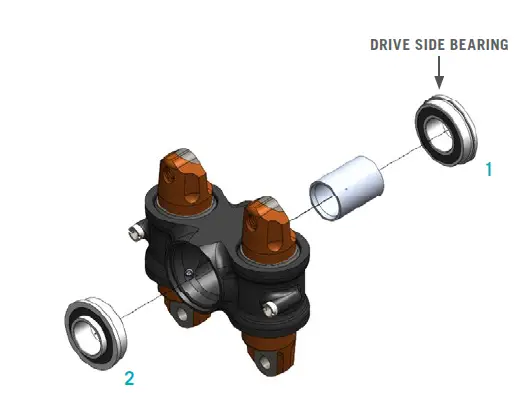 DRIVE SIDE BEARING

1

2