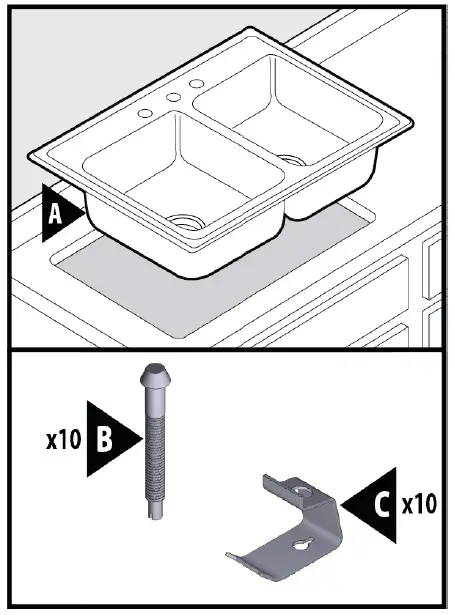 A

x10 B

C x10