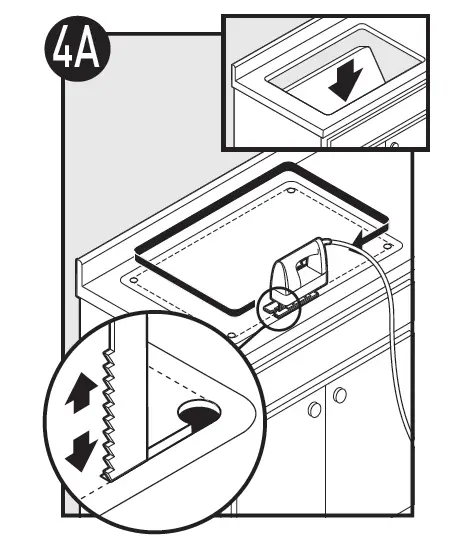 4A