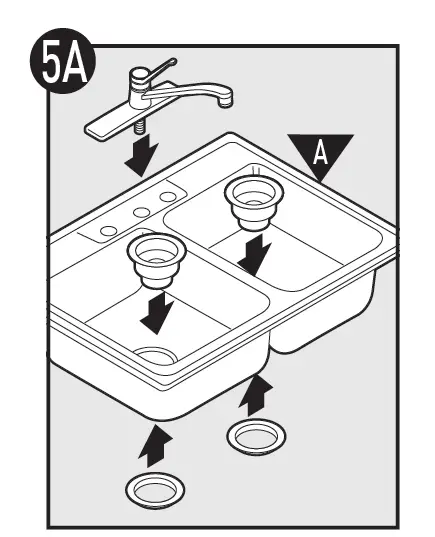 5A

A