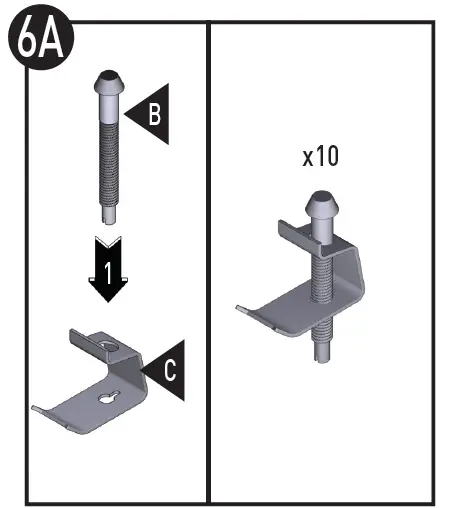 6A
B
1
C
x10