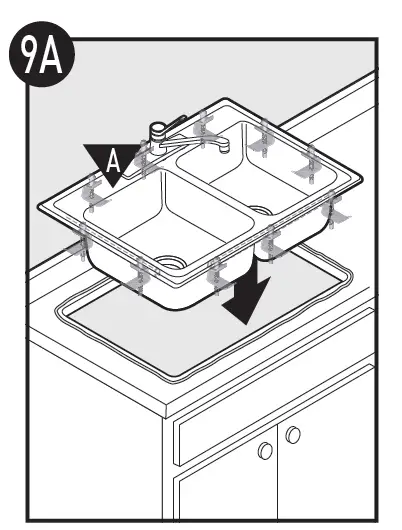 9A

A