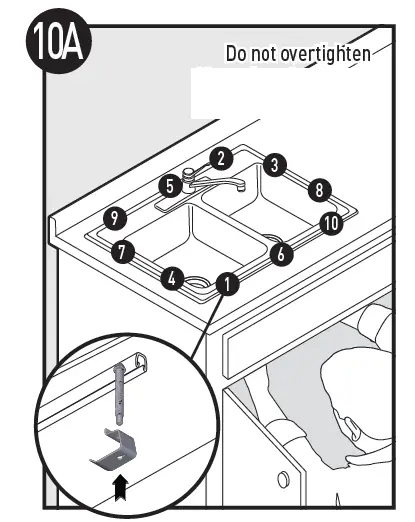 10A

Do not overtighten

2
3
5
8
9
10
7
6
4
1