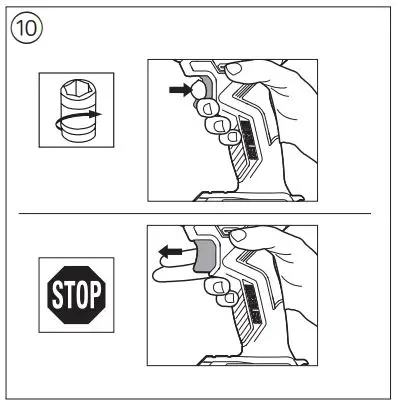 10

STOP