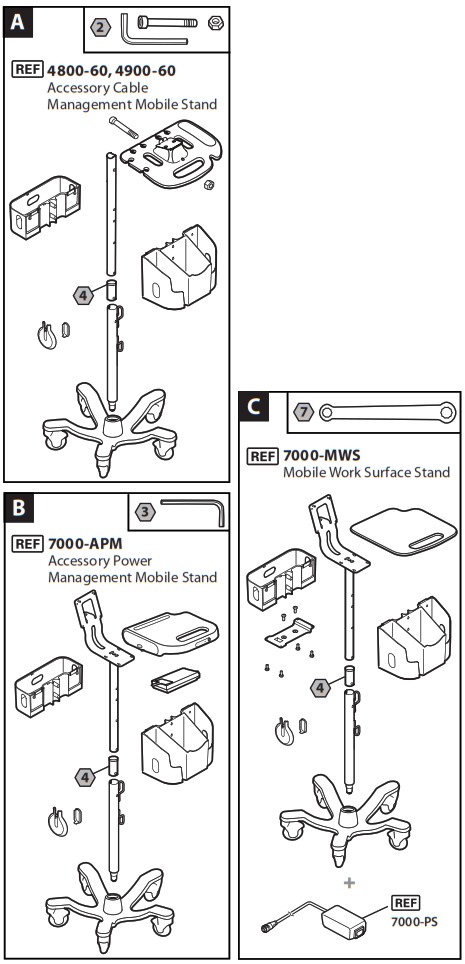 A

2

REF 4800-60, 4900-60
Accessory Cable Management Mobile Stand

4

B

3

REF 7000-APM
Accessory Power Management Mobile Stand

4

C

7

REF 7000-MWS
Mobile Work Surface Stand

4

+

REF
7000-PS