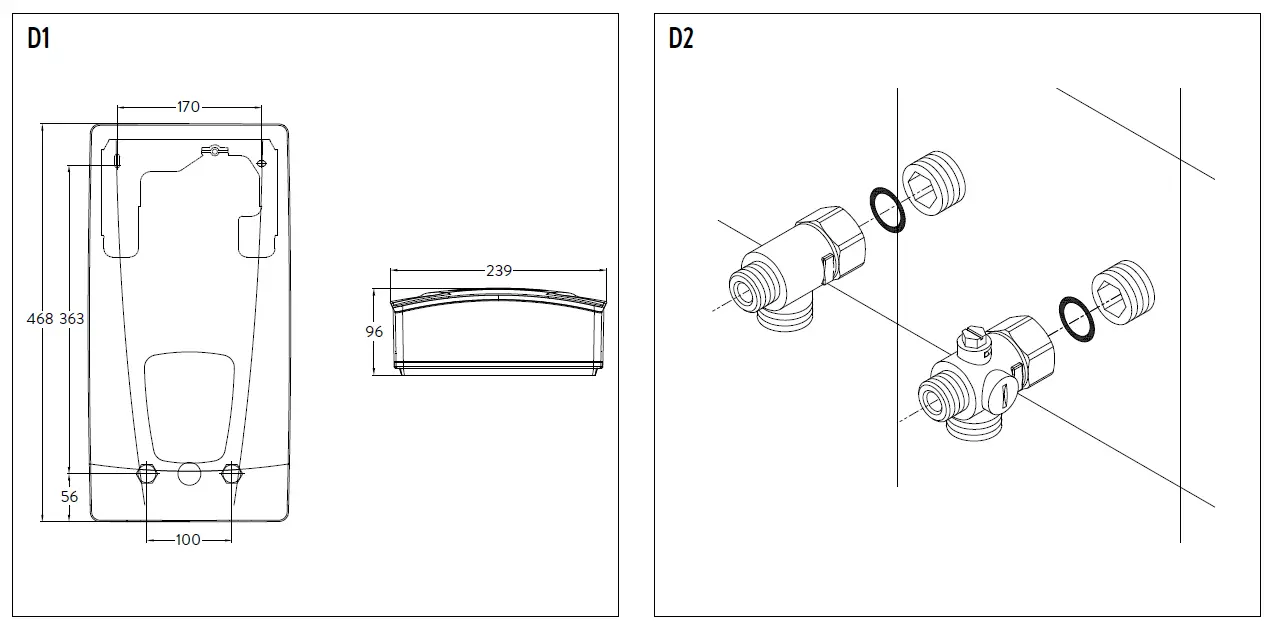 D1

170

468 363

56

100

239

96

D2