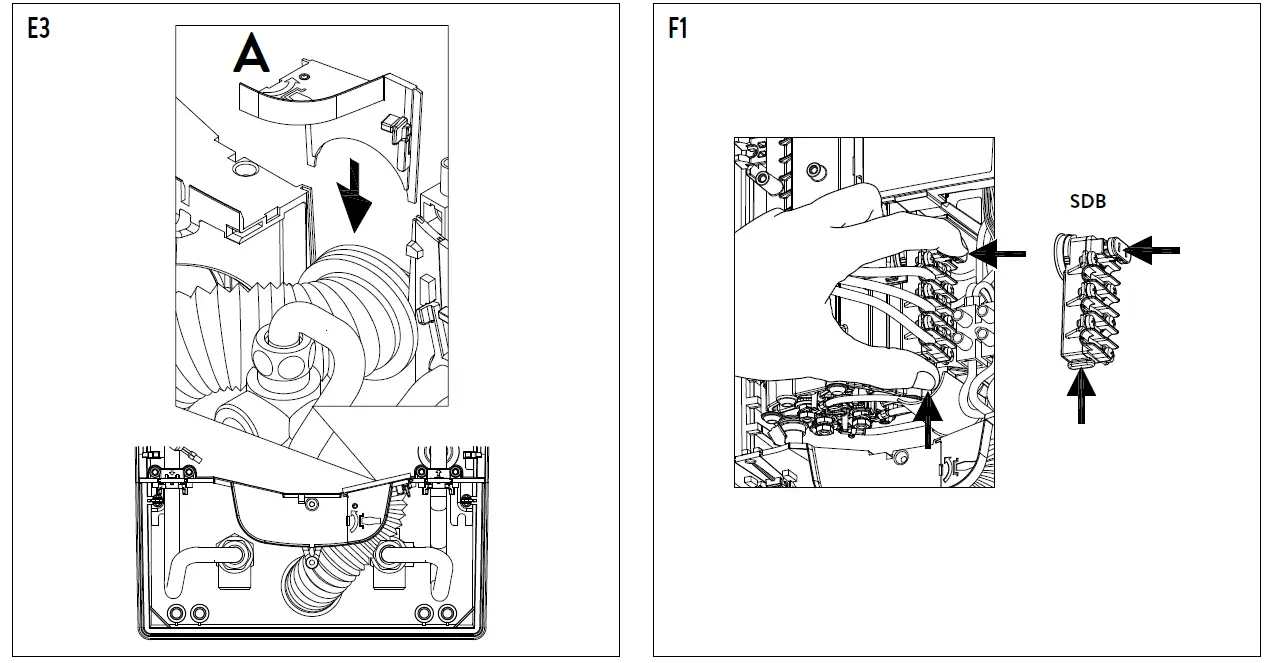 E3

A

F1

SDB