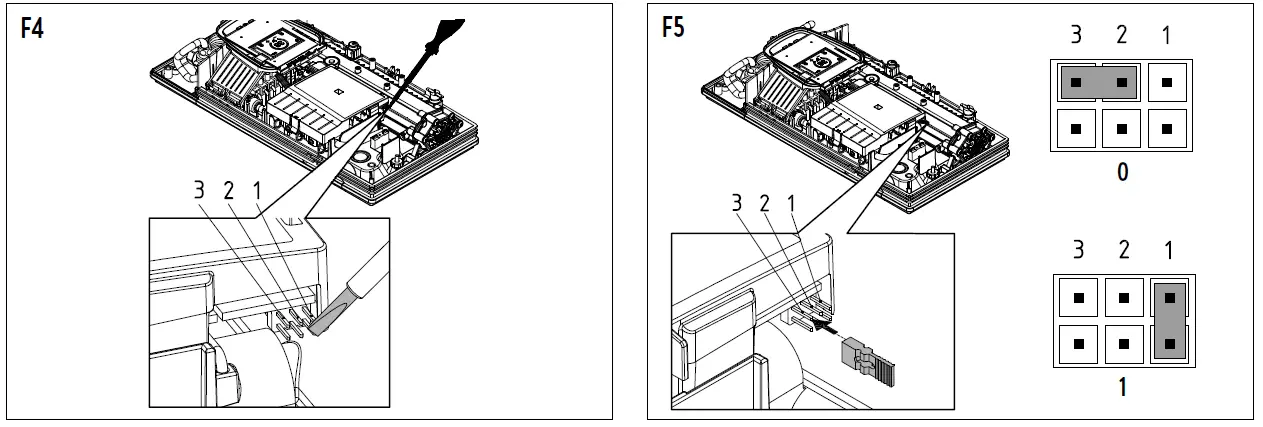 F4

3 2 1

F5

3 2 1

3 2 1

0

3 2 1

1