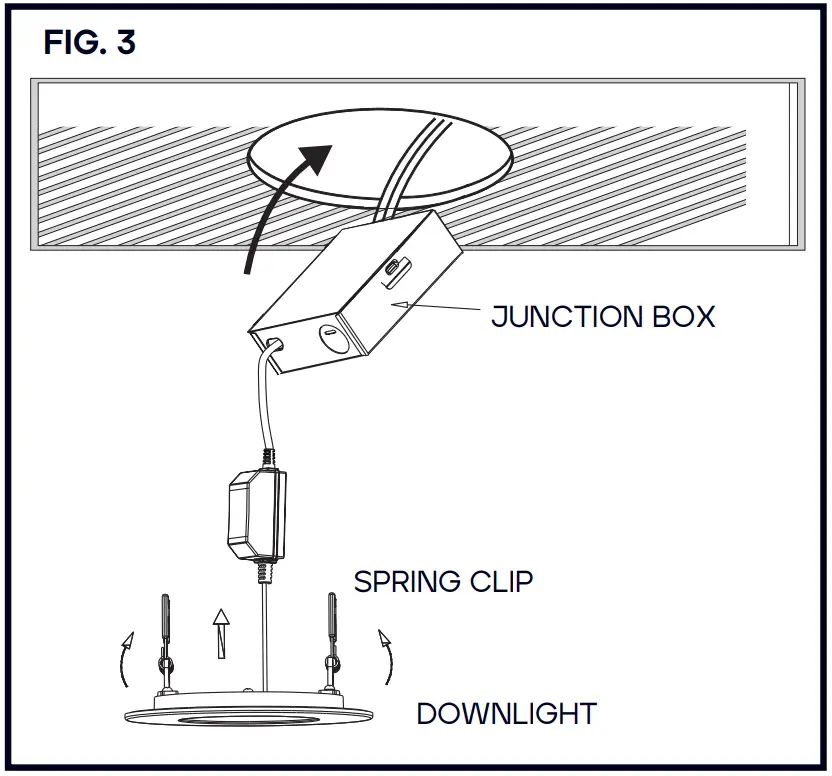 FIG. 3

JUNCTION BOX

SPRING CLIP

DOWNLIGHT