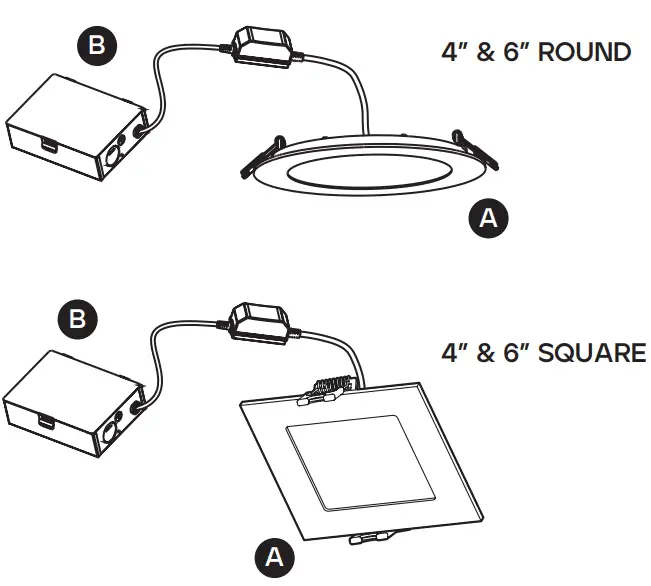 B

4" & 6" ROUND

A

B

4" & 6" SQUARE

A