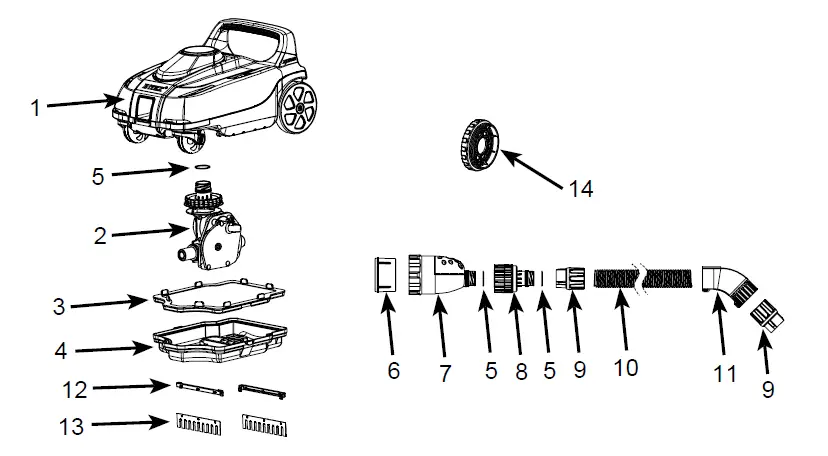 1
5
2
3
4
12
13
14
6
7
5
8
5
9
10
11
9