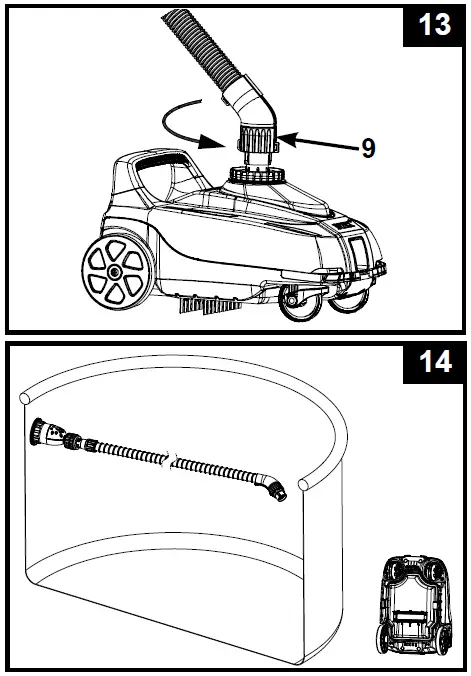 13

9

14