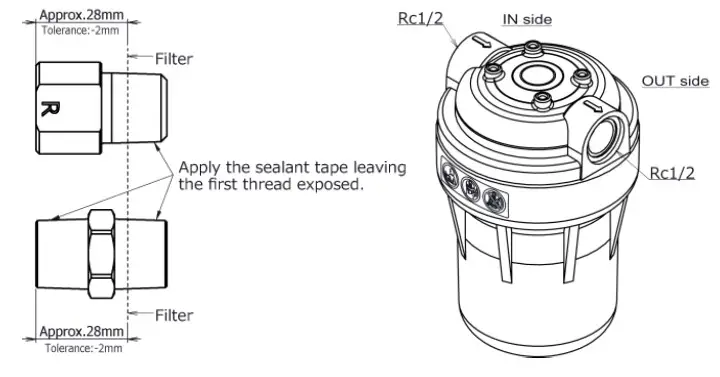 Approx.28mm
Tolerance:-2mm
Filter
R
Apply the sealant tape leaving the first thread exposed.
Filter
Approx.28mm
Tolerance:-2mm

Rc1/2
IN side
OUT side
Rc1/2