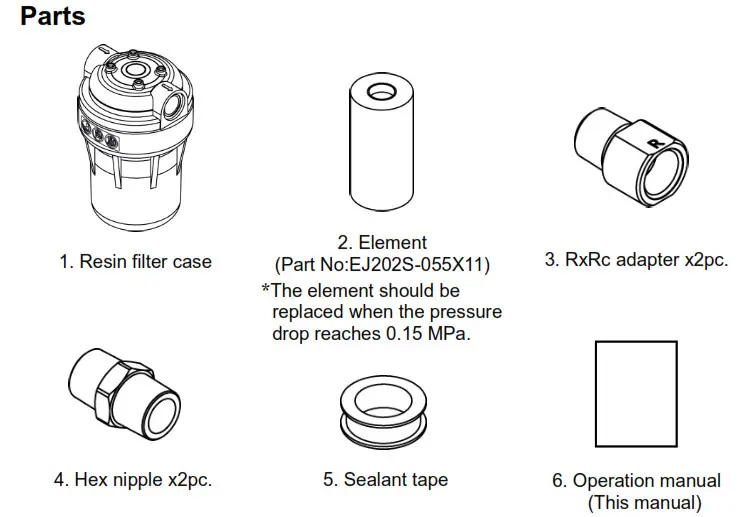 Parts

R

1. Resin filter case

2. Element
(Part No:EJ202S-055X11)
*The element should be replaced when the pressure drop reaches 0.15 MPa.

3. RxRc adapter x2pc.

4. Hex nipple x2pc.

5. Sealant tape

6. Operation manual
(This manual)