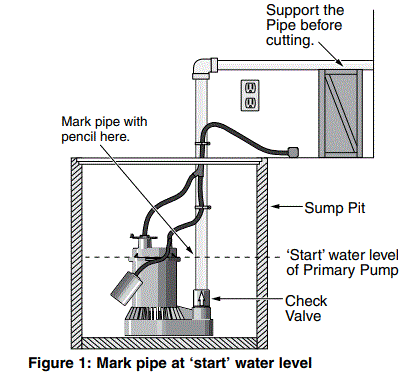 Support the Pipe before cutting.

Mark pipe with pencil here.

Sump Pit

'Start' water level of Primary Pump

Check Valve

Figure 1: Mark pipe at 'start' water level