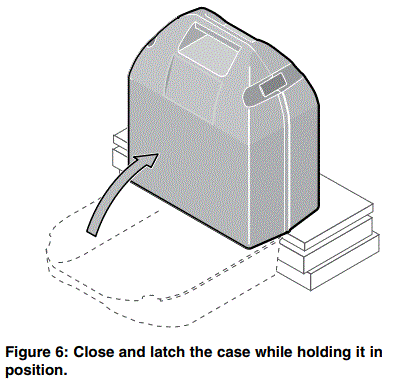 Figure 6: Close and latch the case while holding it in position.