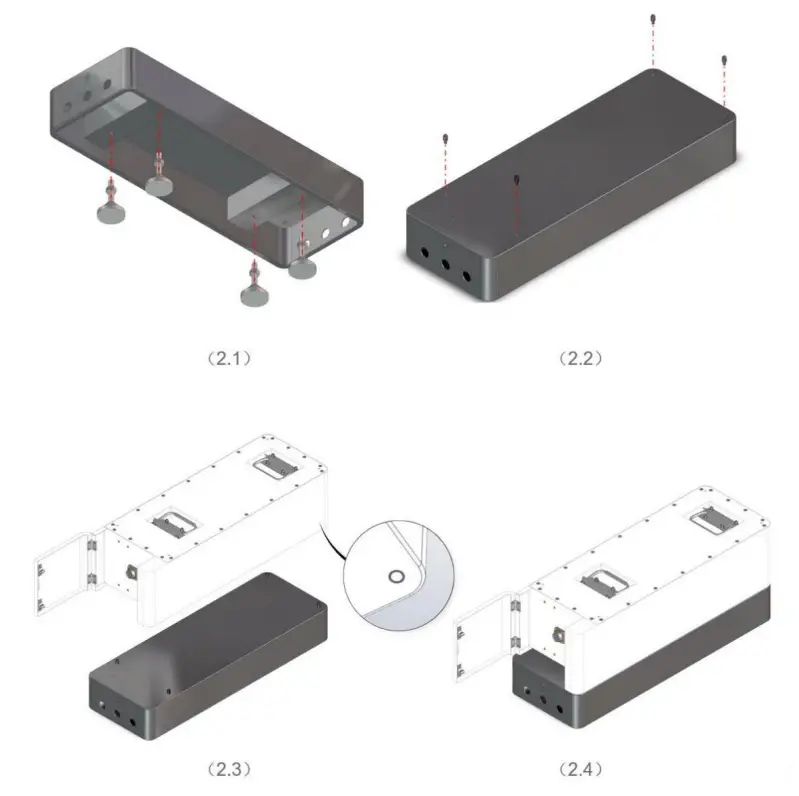 （2.1）

（2.2）

（2.3）

（2.4）