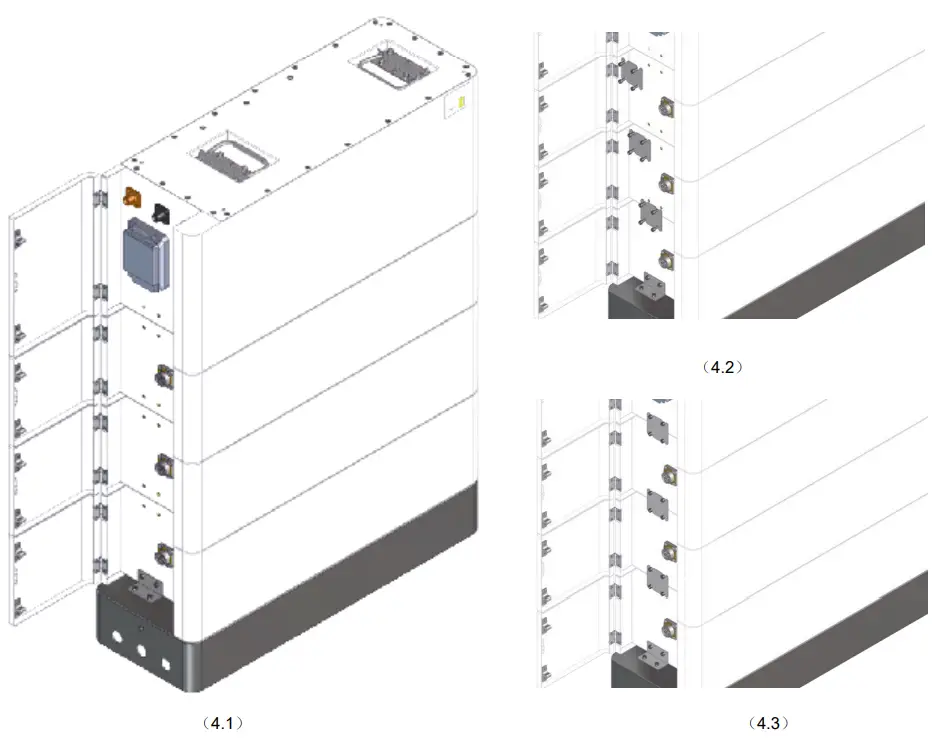 （4.2）

（4.1）

（4.3）