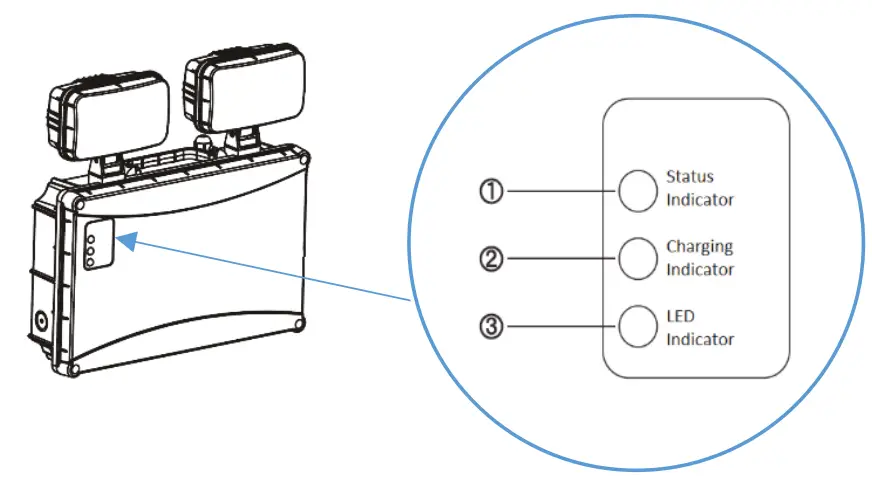 ① Status Indicator

② Charging Indicator

③ LED Indicator