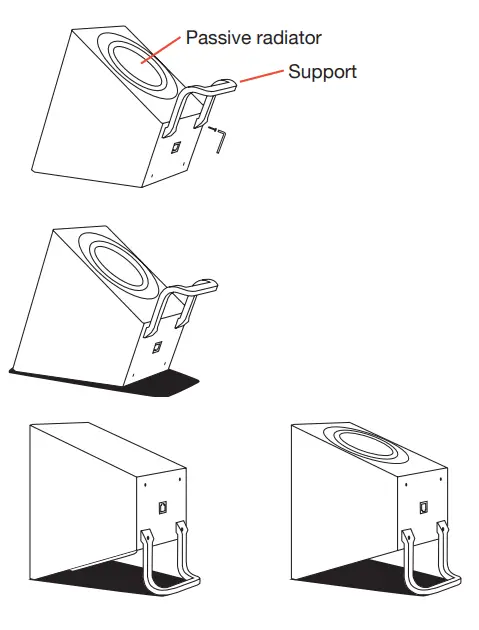 Passive radiator
Support