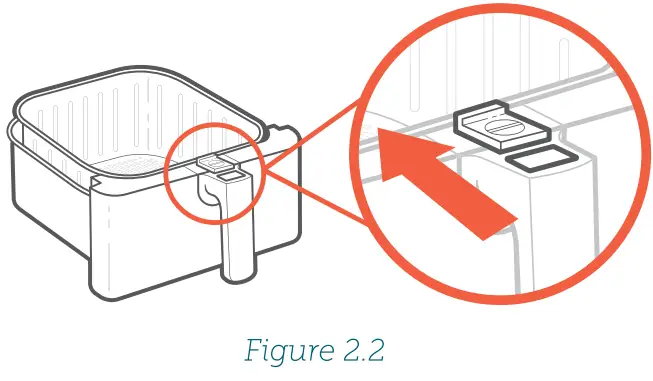 Figure 2.2