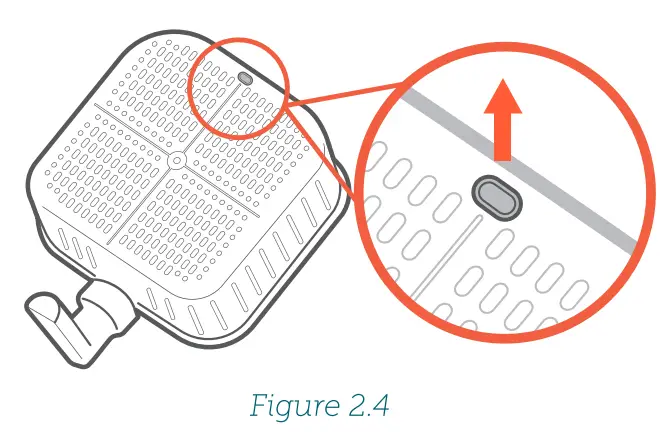 Figure 2.4