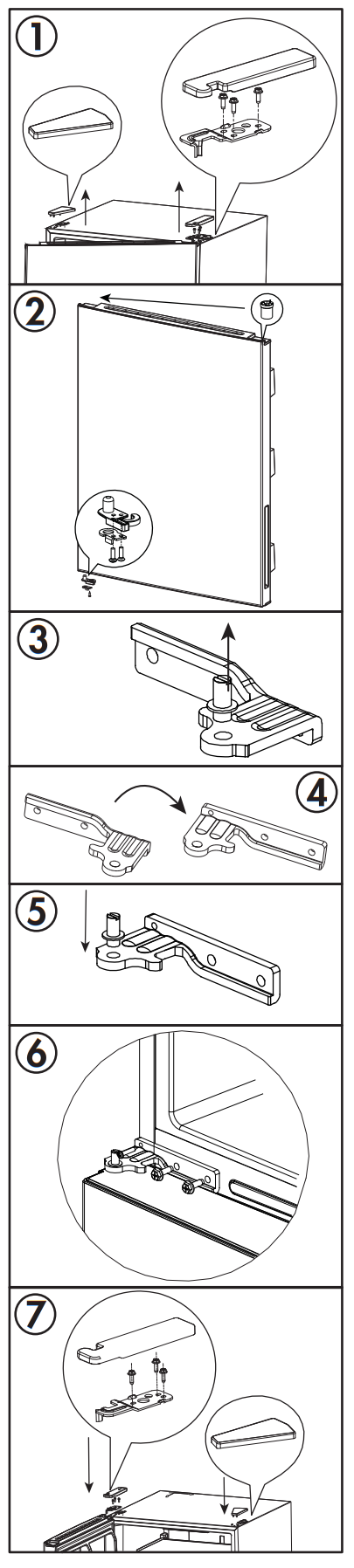 1

2

3

4

5

6

7