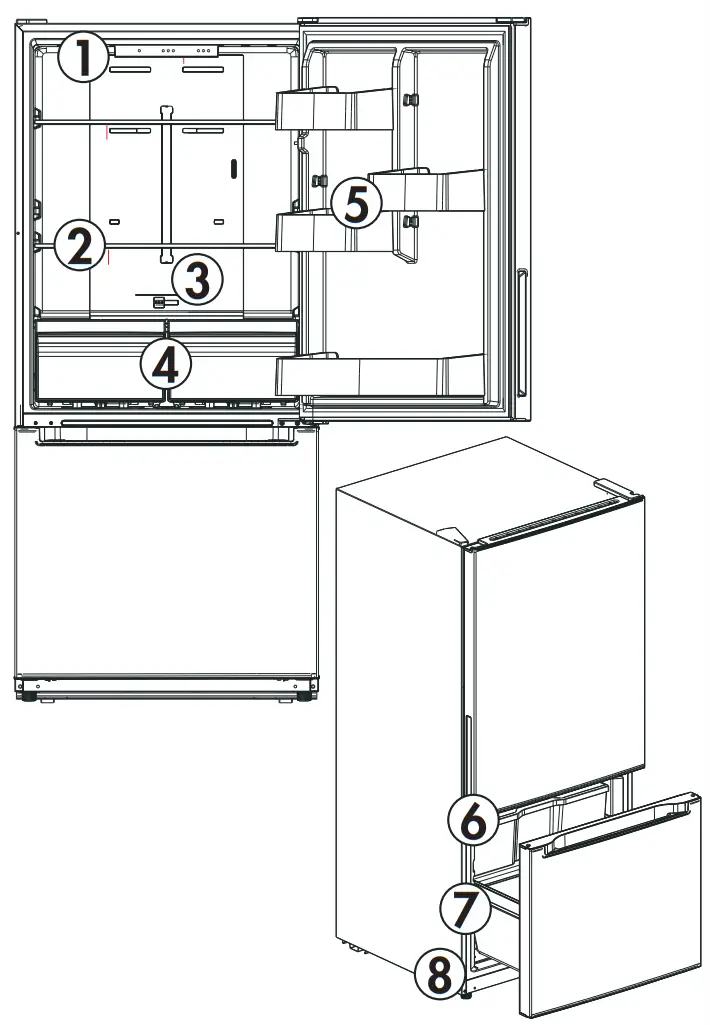 1
2
3
4
5
6
7
8