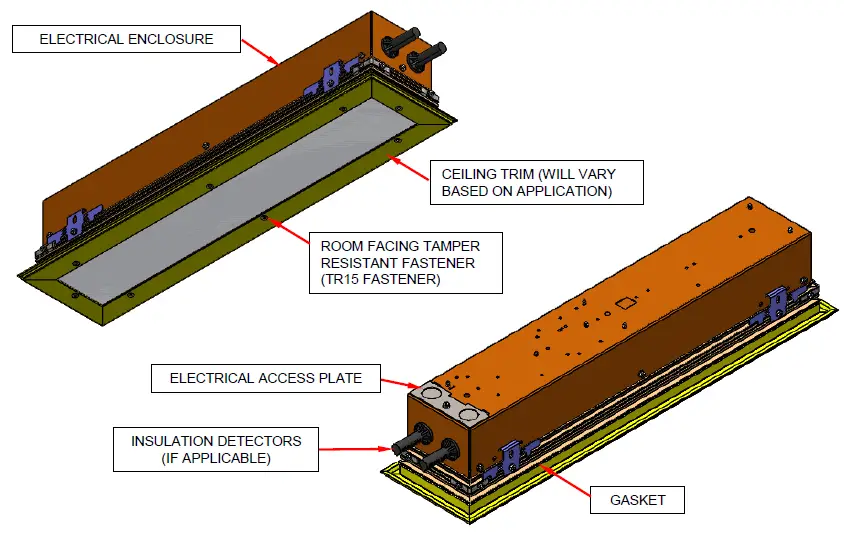 ELECTRICAL ENCLOSURE

CEILING TRIM (WILL VARY BASED ON APPLICATION)

ROOM FACING TAMPER RESISTANT FASTENER (TR15 FASTENER)

ELECTRICAL ACCESS PLATE

INSULATION DETECTORS (IF APPLICABLE)

GASKET