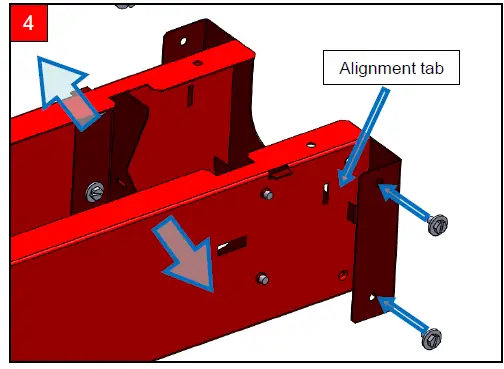 4

Alignment tab