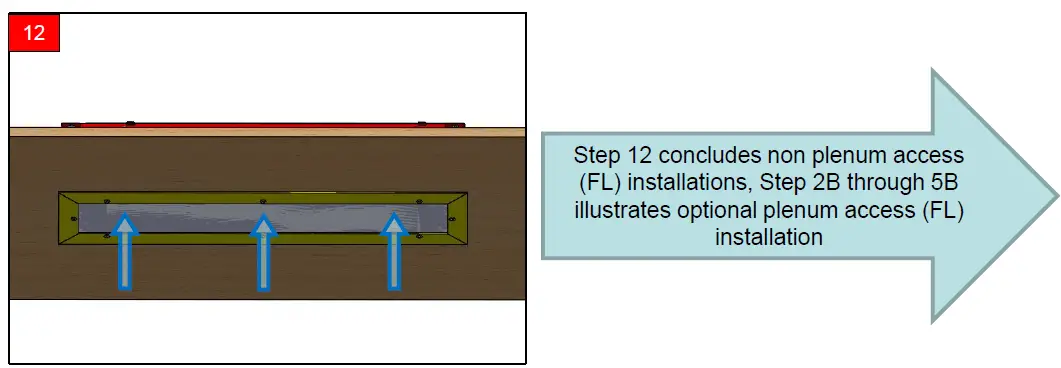 12

Step 12 concludes non plenum access (FL) installations, Step 2B through 5B illustrates optional plenum access (FL) installation