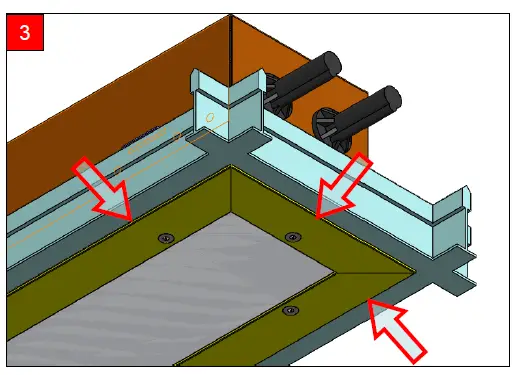 3