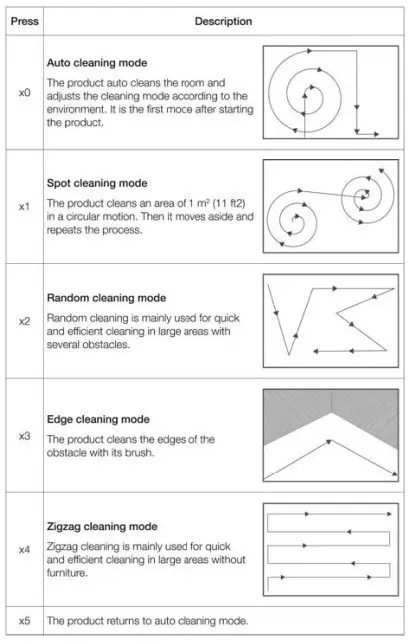 | Press | Description |
|---|---|
| x0 | **Auto cleaning mode** The product auto cleans the room and adjusts the cleaning mode according to the environment. It is the first moce after starting the product. |
| x1 | **Spot cleaning mode** The product cleans an area of 1 m² (11 ft2) in a circular motion. Then it moves aside and repeats the process. |
| x2 | **Random cleaning mode** Random cleaning is mainly used for quick and efficient cleaning in large areas with several obstacles. |
| x3 | **Edge cleaning mode** The product cleans the edges of the obstacle with its brush. |
| x4 | **Zigzag cleaning mode** Zigzag cleaning is mainly used for quick and efficient cleaning in large areas without furniture. |
| x5 | The product returns to auto cleaning mode. |