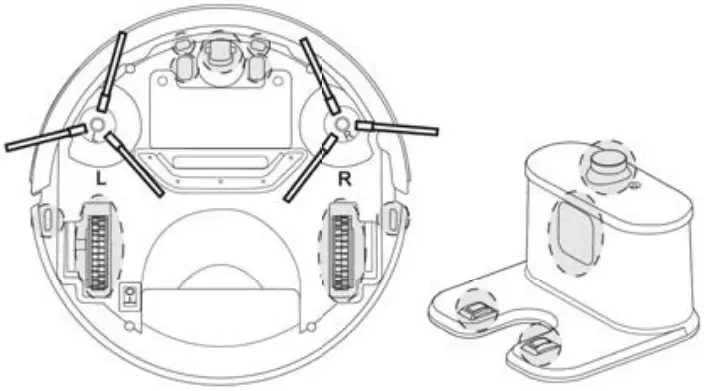 L
R