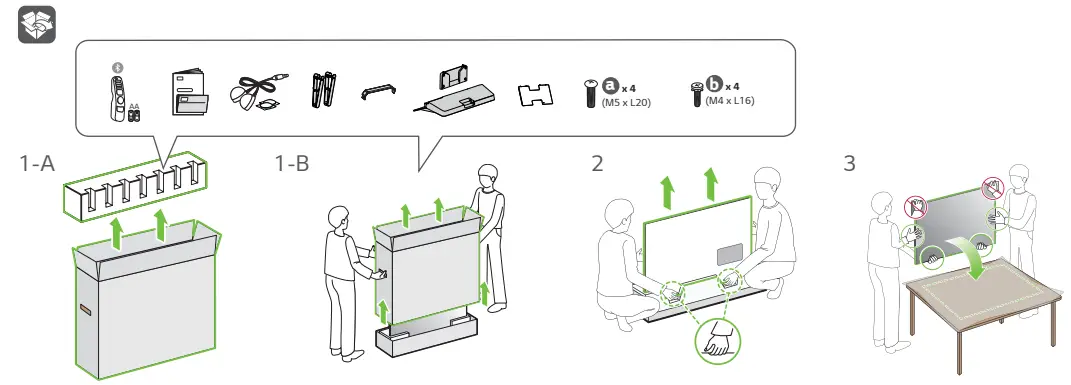 AA

a x 4
(M5 x L20)

b x 4
(M4 x L16)

1-A

1-B

2

3