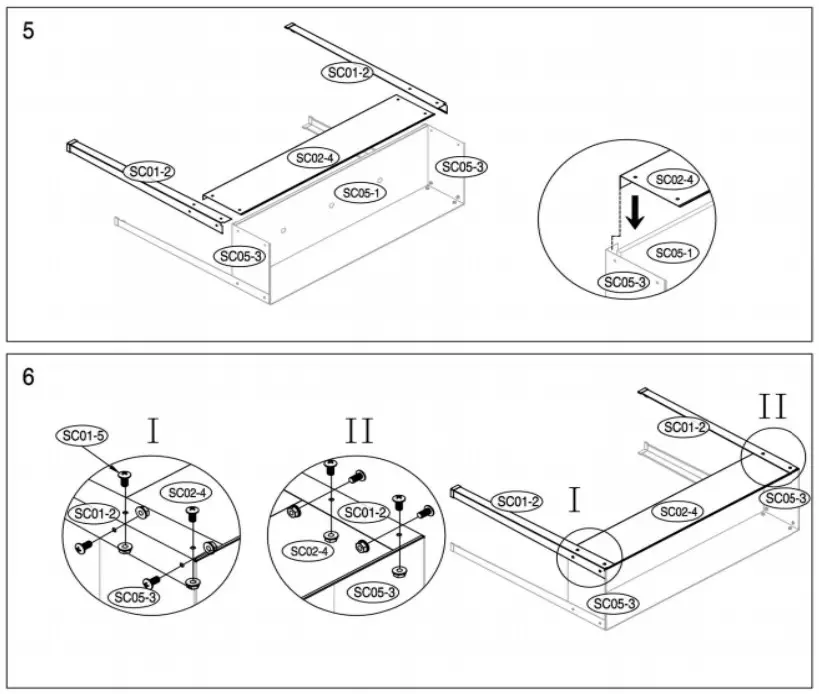 5

SC01-2

SC01-2

SC02-4

SC05-3

SC05-1

SC05-3

SC02-4

SC05-1

SC05-3

6

I

SC01-5

SC02-4

SC01-2

SC05-3

II

SC01-2

SC02-4

SC05-3

II

SC01-2

SC01-2

I

SC02-4

SC05-3

SC05-3