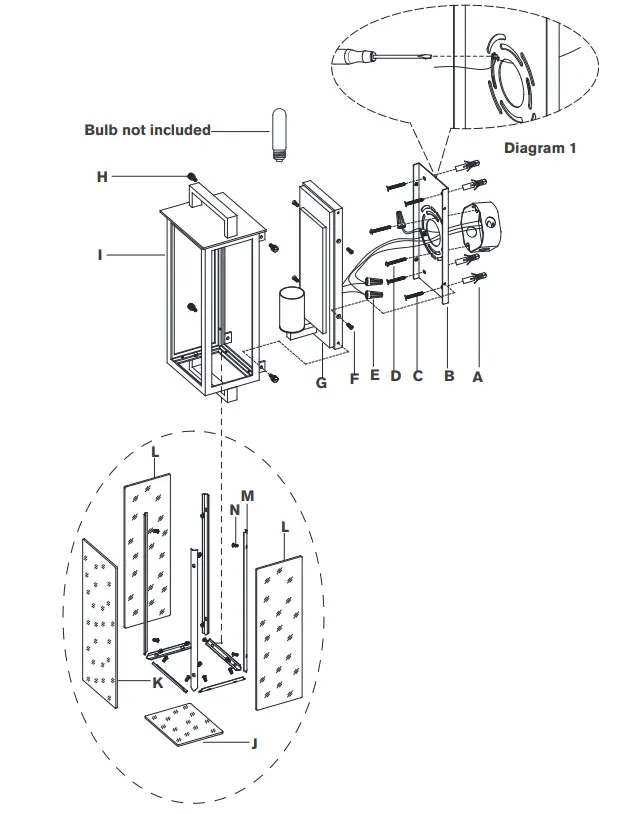 Bulb not included

Diagram 1

H

I

G F E D C B A

L

M

N

L

K

J